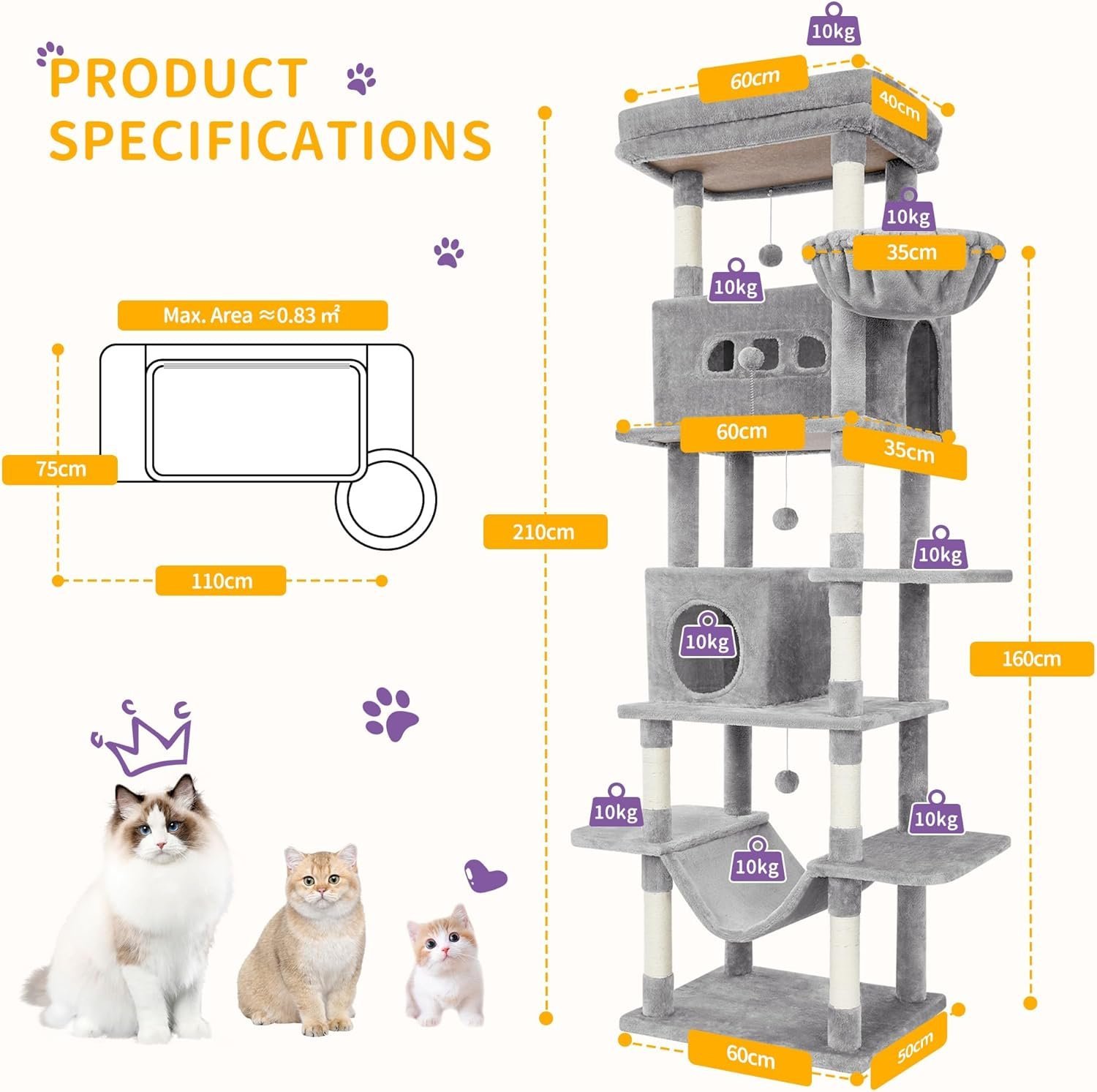 PRODUCT SPECIFICATIONS

Max. Area ≈0.83 m²

75cm

110cm

210cm

10kg

60cm

40cm

10kg

35cm

10kg

60cm

35cm

10kg

10kg

160cm

10kg

10kg

10kg

60cm

50cm